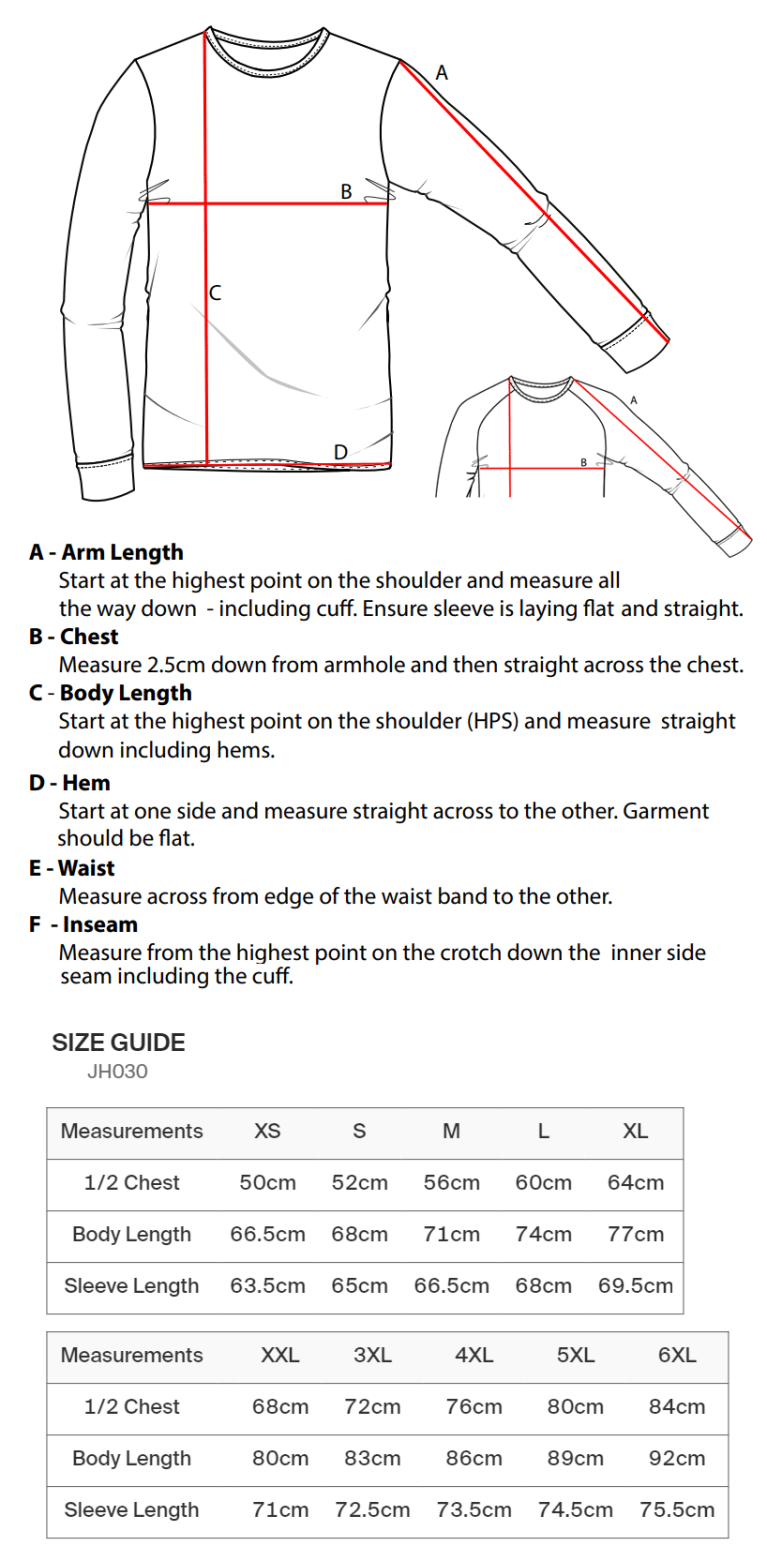 A

B

C

D

A

B

**A - Arm Length**
Start at the highest point on the shoulder and measure all the way down - including cuff. Ensure sleeve is laying flat and straight.

**B - Chest**
Measure 2.5cm down from armhole and then straight across the chest.

**C - Body Length**
Start at the highest point on the shoulder (HPS) and measure straight down including hems.

**D - Hem**
Start at one side and measure straight across to the other. Garment should be flat.

**E - Waist**
Measure across from edge of the waist band to the other.

**F - Inseam**
Measure from the highest point on the crotch down the inner side seam including the cuff.

SIZE GUIDE
JH030

| Measurements | XS | S | M | L | XL |
|---|---|---|---|---|---|
| 1/2 Chest | 50cm | 52cm | 56cm | 60cm | 64cm |
| Body Length | 66.5cm | 68cm | 71cm | 74cm | 77cm |
| Sleeve Length | 63.5cm | 65cm | 66.5cm | 68cm | 69.5cm |

| Measurements | XXL | 3XL | 4XL | 5XL | 6XL |
|---|---|---|---|---|---|
| 1/2 Chest | 68cm | 72cm | 76cm | 80cm | 84cm |
| Body Length | 80cm | 83cm | 86cm | 89cm | 92cm |
| Sleeve Length | 71cm | 72.5cm | 73.5cm | 74.5cm | 75.5cm |